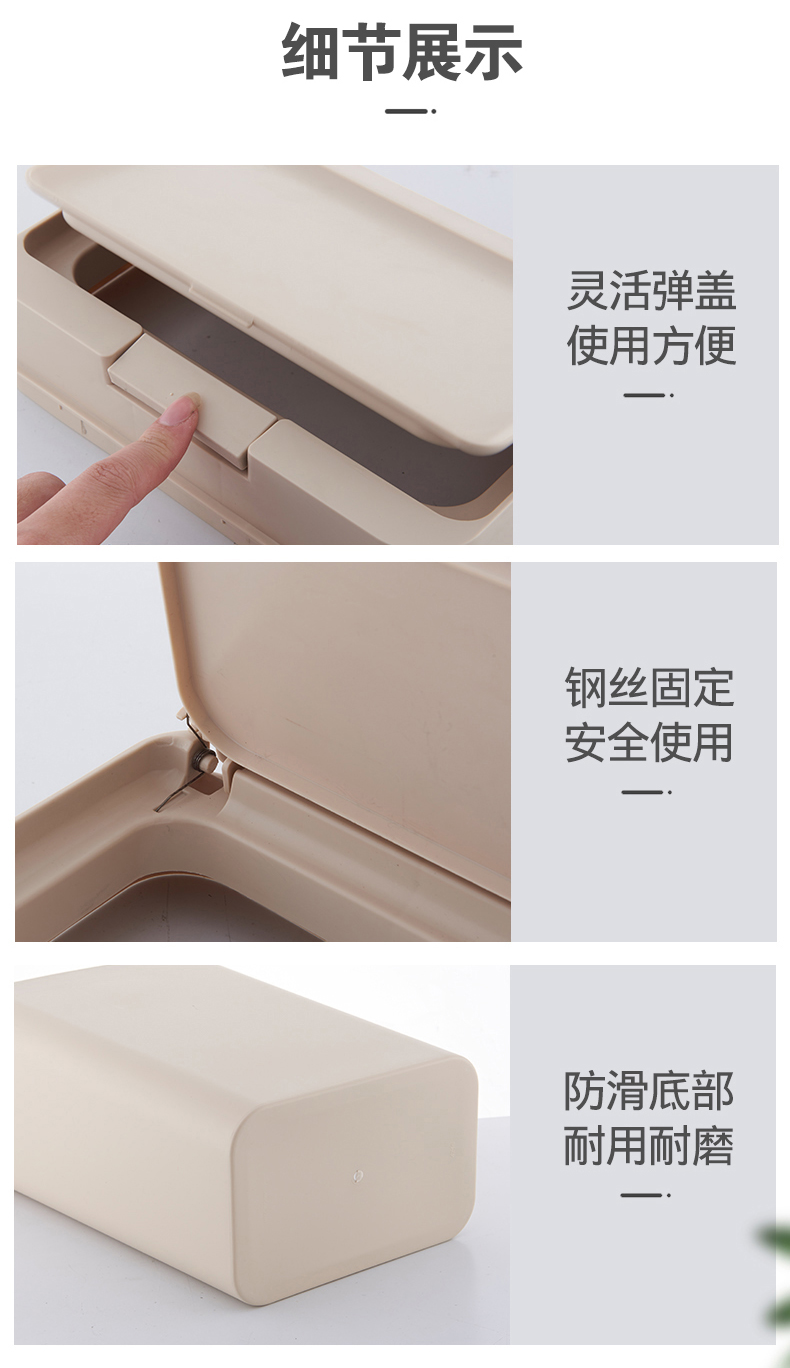 细节展示

灵活弹盖
使用方便

钢丝固定
安全使用

防滑底部
耐用耐磨