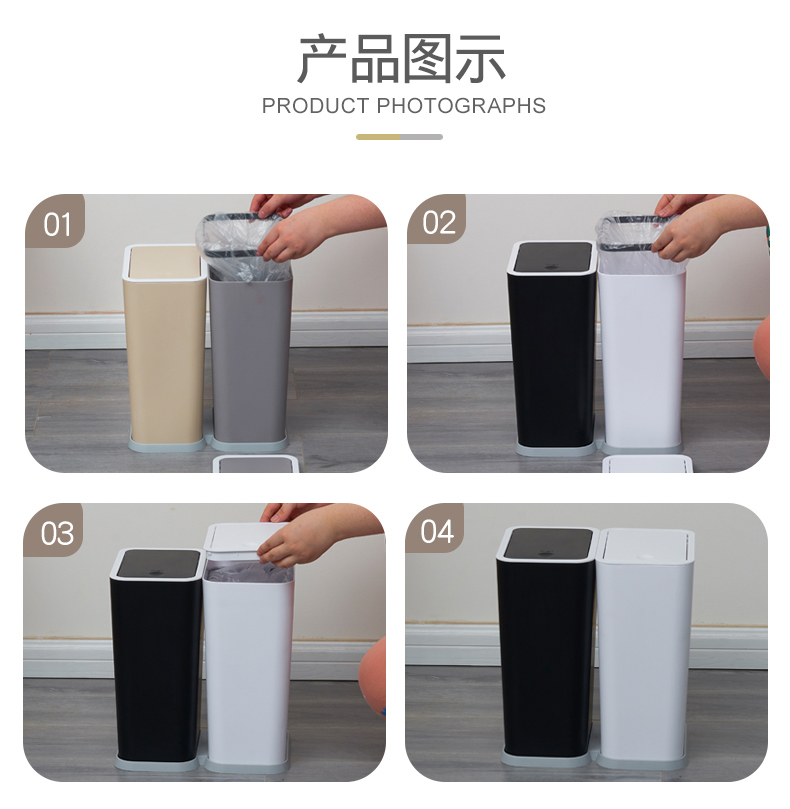 产品图示
PRODUCT PHOTOGRAPHS

01

02

03

04