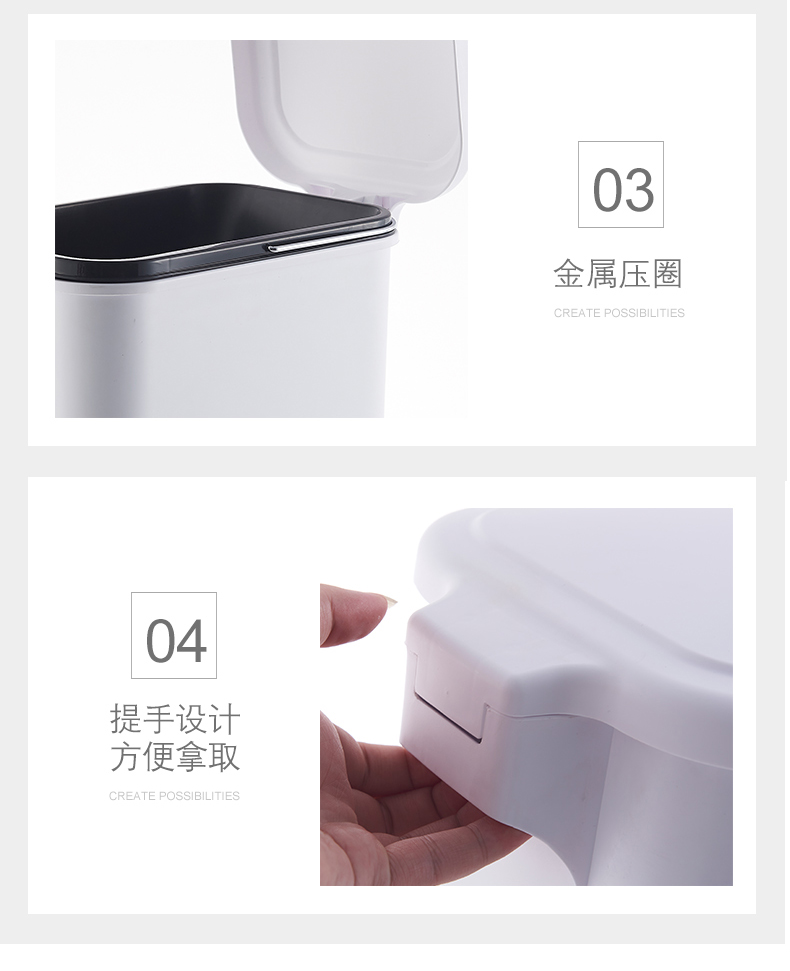 03

金属压圈

CREATE POSSIBILITIES

04

提手设计
方便拿取

CREATE POSSIBILITIES