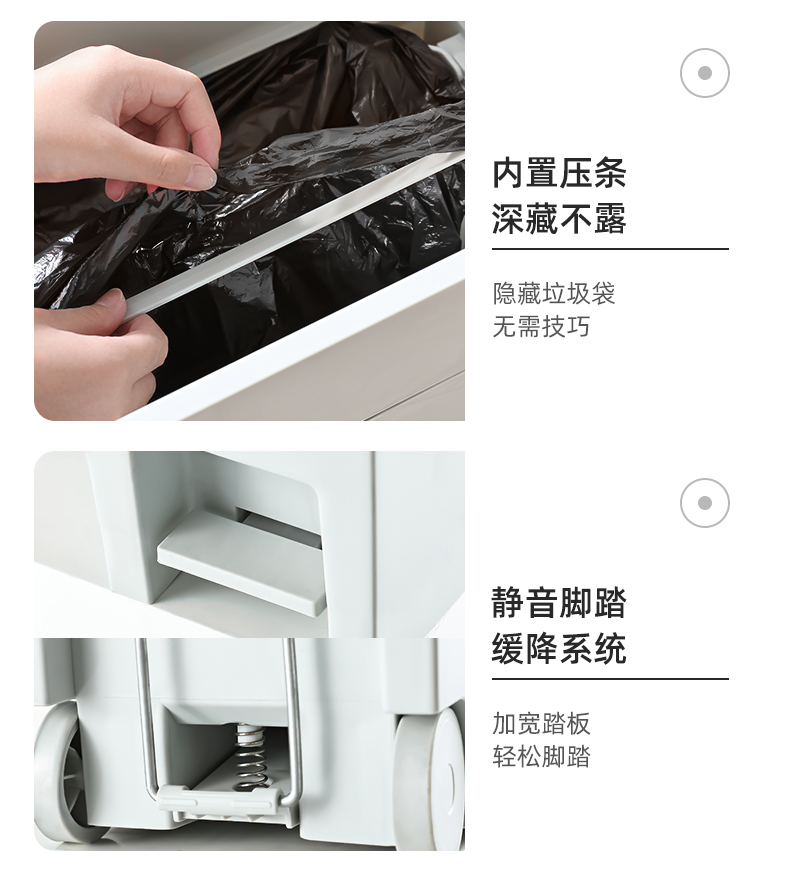 内置压条
深藏不露

隐藏垃圾袋
无需技巧

静音脚踏
缓降系统

加宽踏板
轻松脚踏