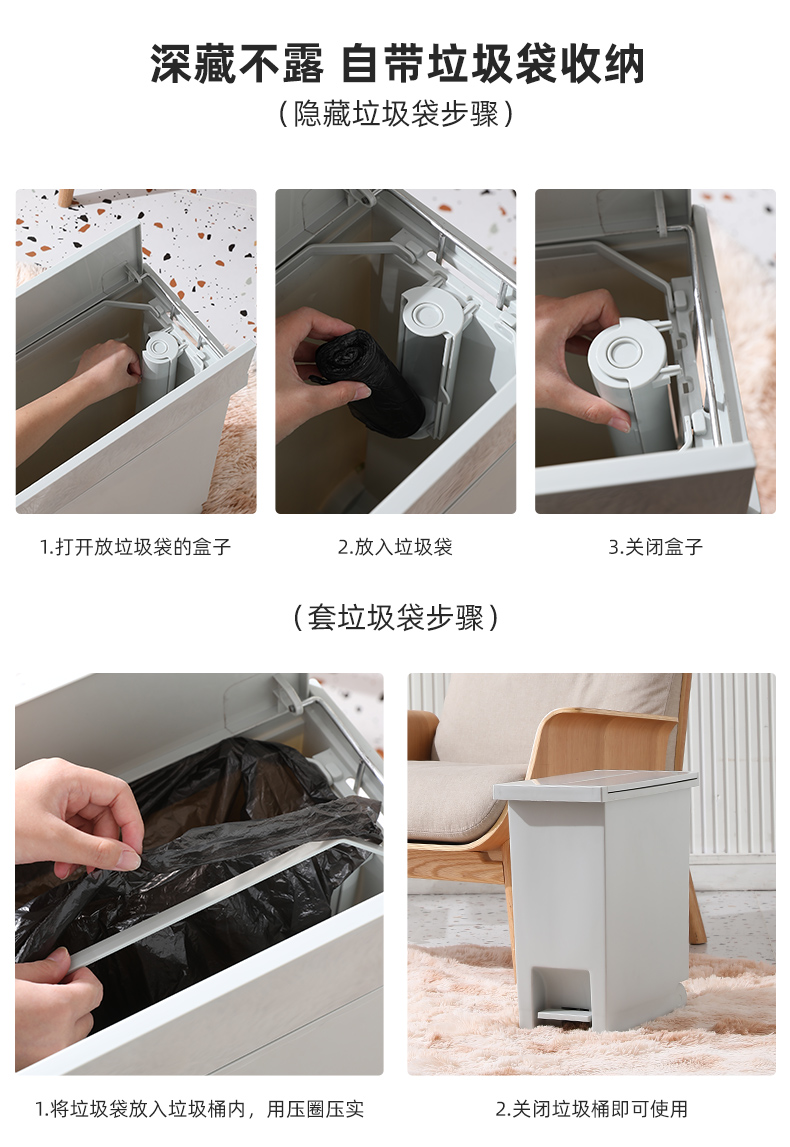 深藏不露 自带垃圾袋收纳

（隐藏垃圾袋步骤）

1.打开放垃圾袋的盒子

2.放入垃圾袋

3.关闭盒子

（套垃圾袋步骤）

1.将垃圾袋放入垃圾桶内，用压圈压实

2.关闭垃圾桶即可使用