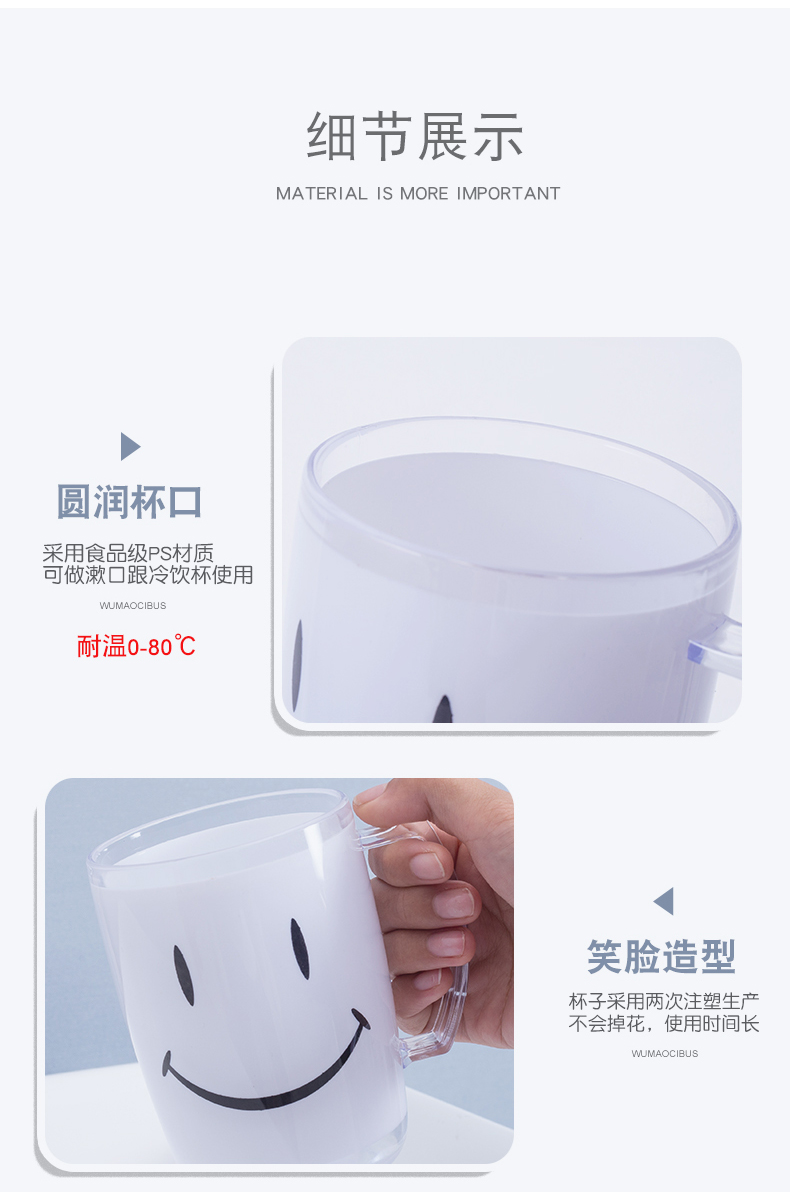 细节展示
MATERIAL IS MORE IMPORTANT

圆润杯口
采用食品级PS材质
可做漱口跟冷饮杯使用
WUMAOCIBUS
耐温0-80℃

笑脸造型
杯子采用两次注塑生产
不会掉花，使用时间长
WUMAOCIBUS