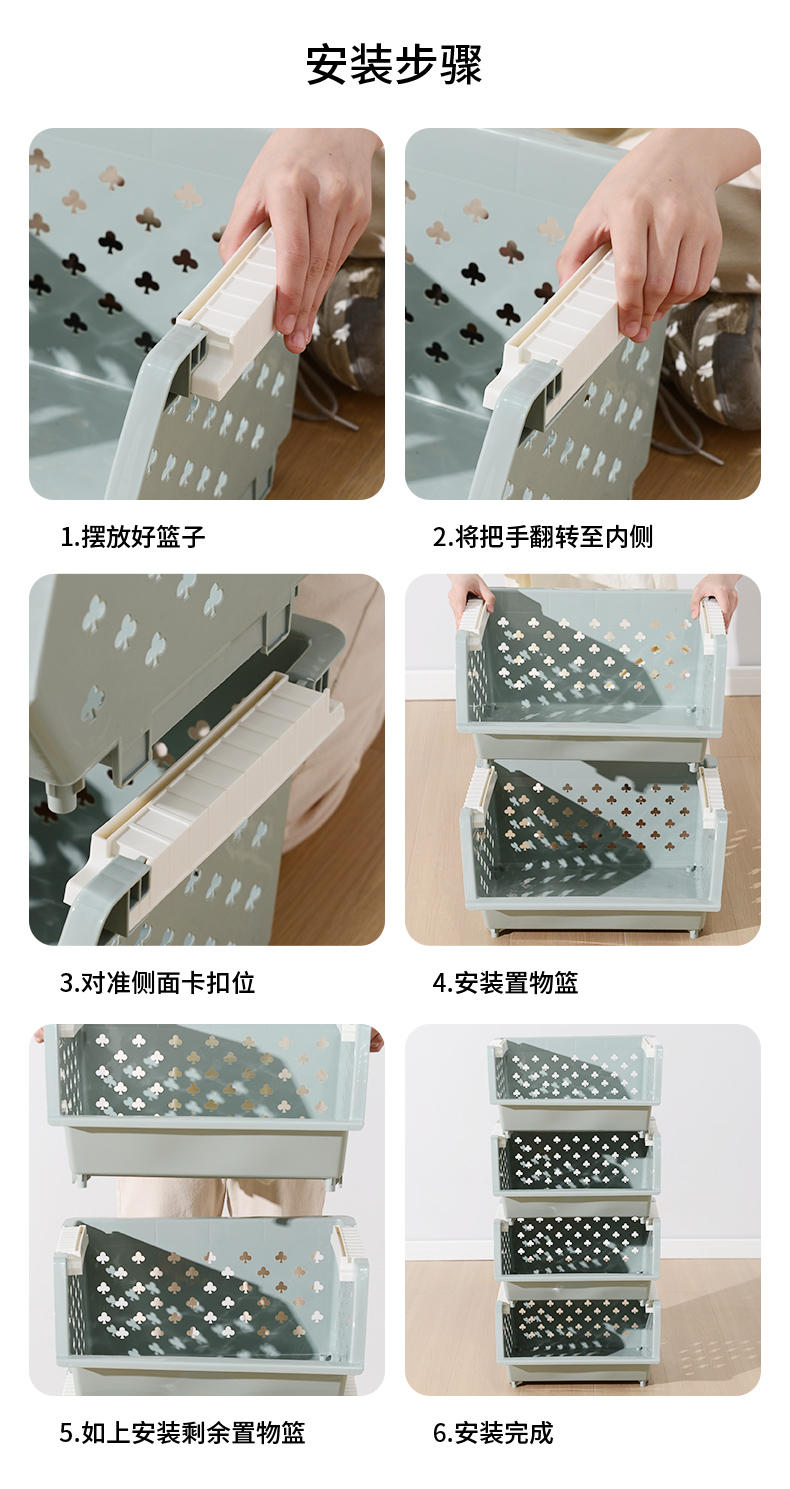 安装步骤

1.摆放好篮子

2.将把手翻转至内侧

3.对准侧面卡扣位

4.安装置物篮

5.如上安装剩余置物篮

6.安装完成